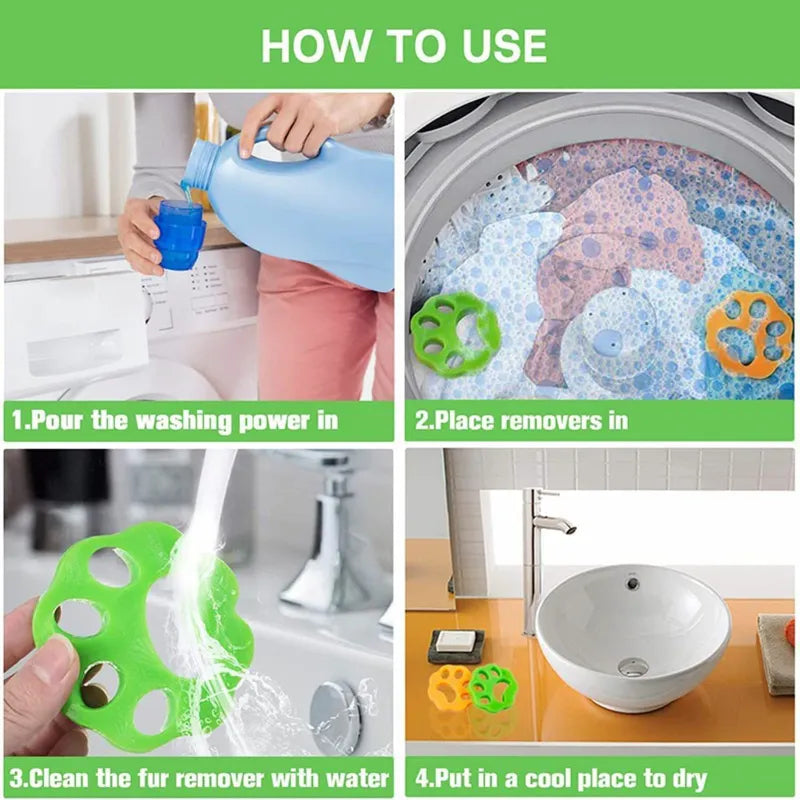 HOW TO USE

1.Pour the washing power in

2.Place removers in

3.Clean the fur remover with water

4.Put in a cool place to dry